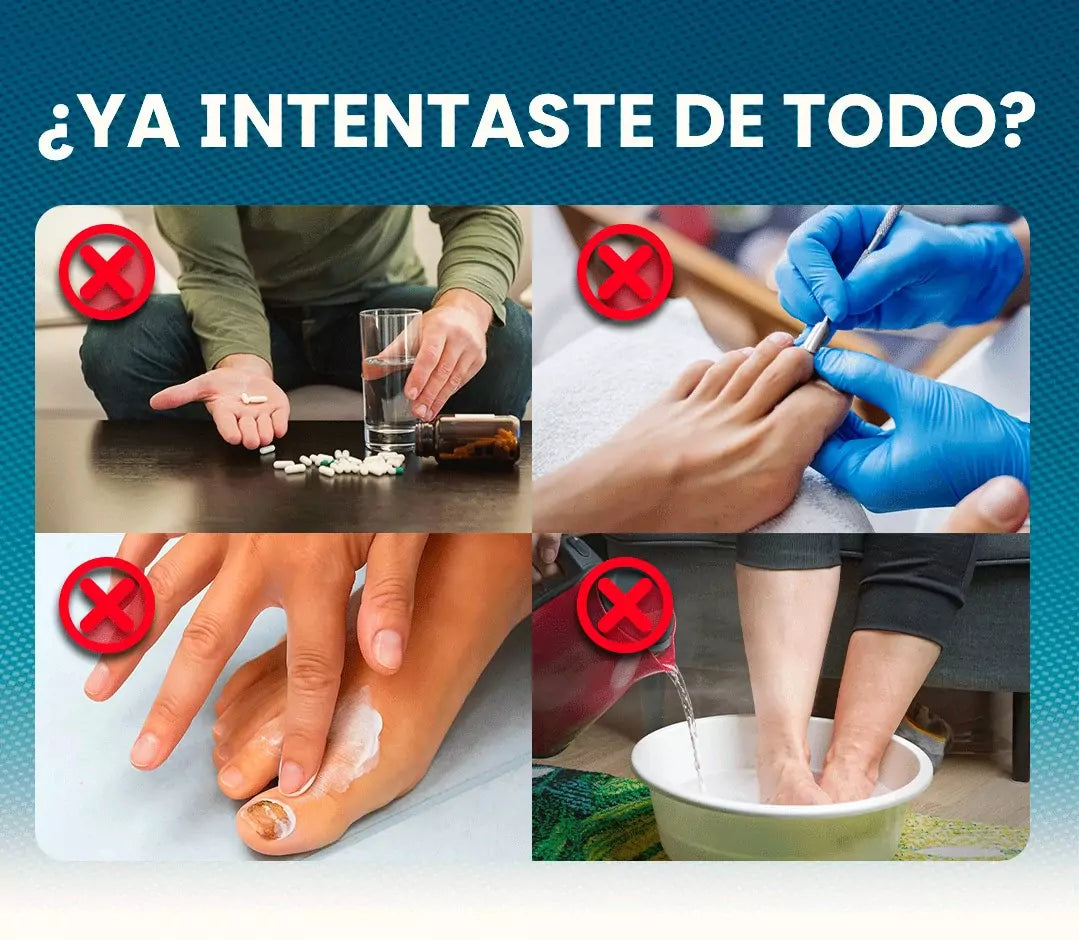 ¿YA INTENTASTE DE TODO?